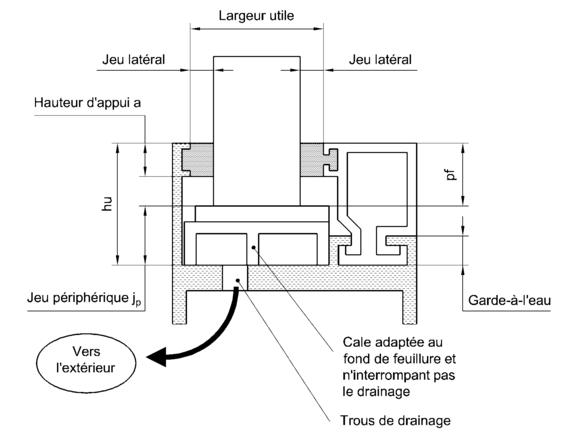 Largeur utile

Jeu latéral

Jeu latéral

Hauteur d'appui a

hu

pf

Jeu périphérique $j_p$

Garde-à-l'eau

Vers l'extérieur

Cale adaptée au fond de feuillure et n'interrompant pas le drainage

Trous de drainage